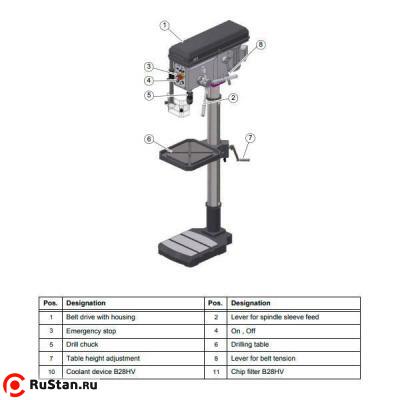 1
8
3
4
5
2
6
7

| Pos. | Designation | Pos. | Designation |
|---|---|---|---|
| 1 | Belt drive with housing | 2 | Lever for spindle sleeve feed |
| 3 | Emergency stop | 4 | On , Off |
| 5 | Drill chuck | 6 | Drilling table |
| 7 | Table height adjustment | 8 | Lever for belt tension |
| 10 | Coolant device B28HV | 11 | Chip filter B28HV |

RuStan.ru