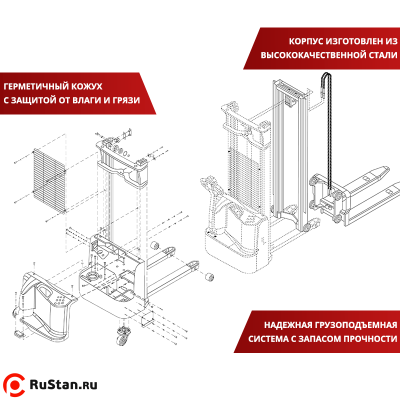 КОРПУС ИЗГОТОВЛЕН ИЗ ВЫСОКОКАЧЕСТВЕННОЙ СТАЛИ

ГЕРМЕТИЧНЫЙ КОЖУХ С ЗАЩИТОЙ ОТ ВЛАГИ И ГРЯЗИ

НАДЕЖНАЯ ГРУЗОПОДЪЕМНАЯ СИСТЕМА С ЗАПАСОМ ПРОЧНОСТИ

RuStan.ru